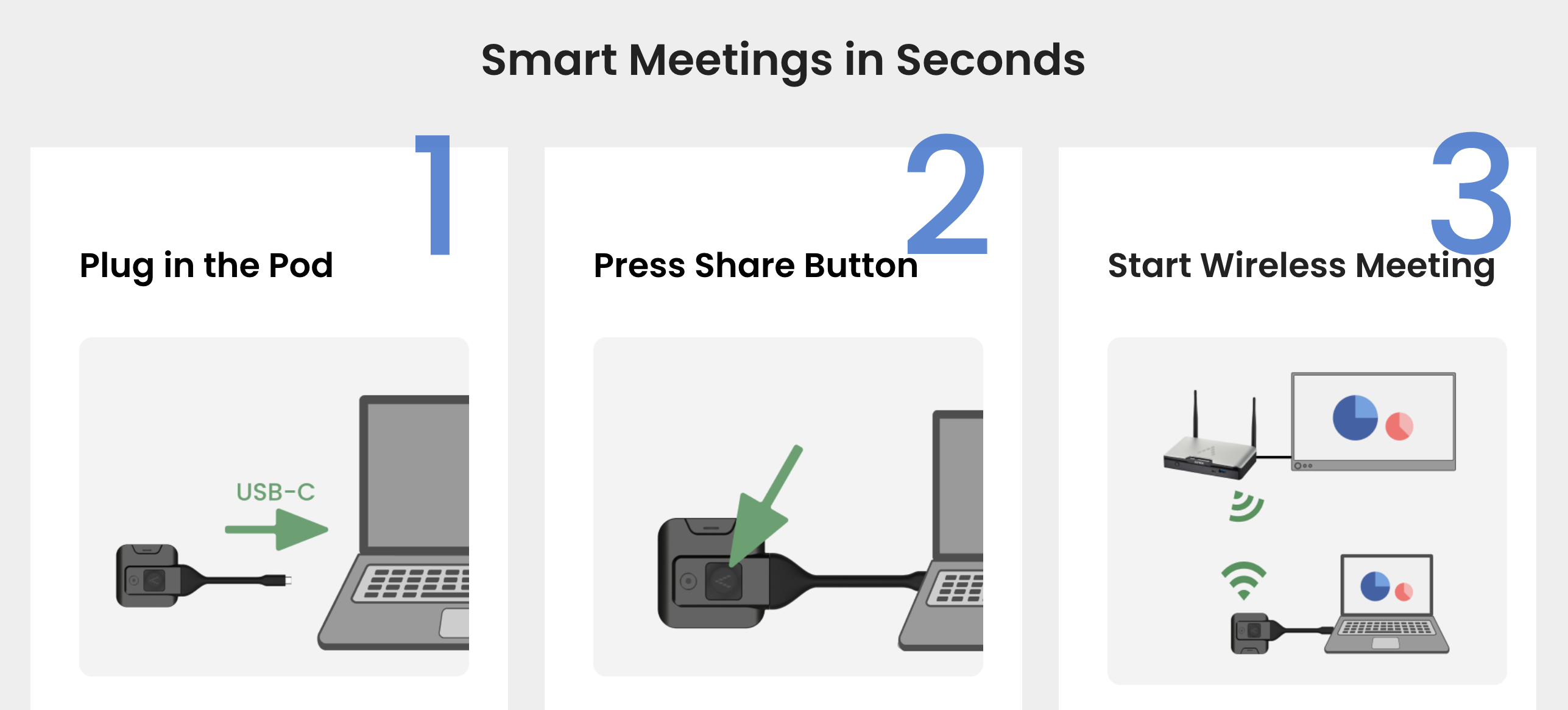 Smart Meetings in Seconds

1

Plug in the Pod

USB-C

2

Press Share Button

3

Start Wireless Meeting